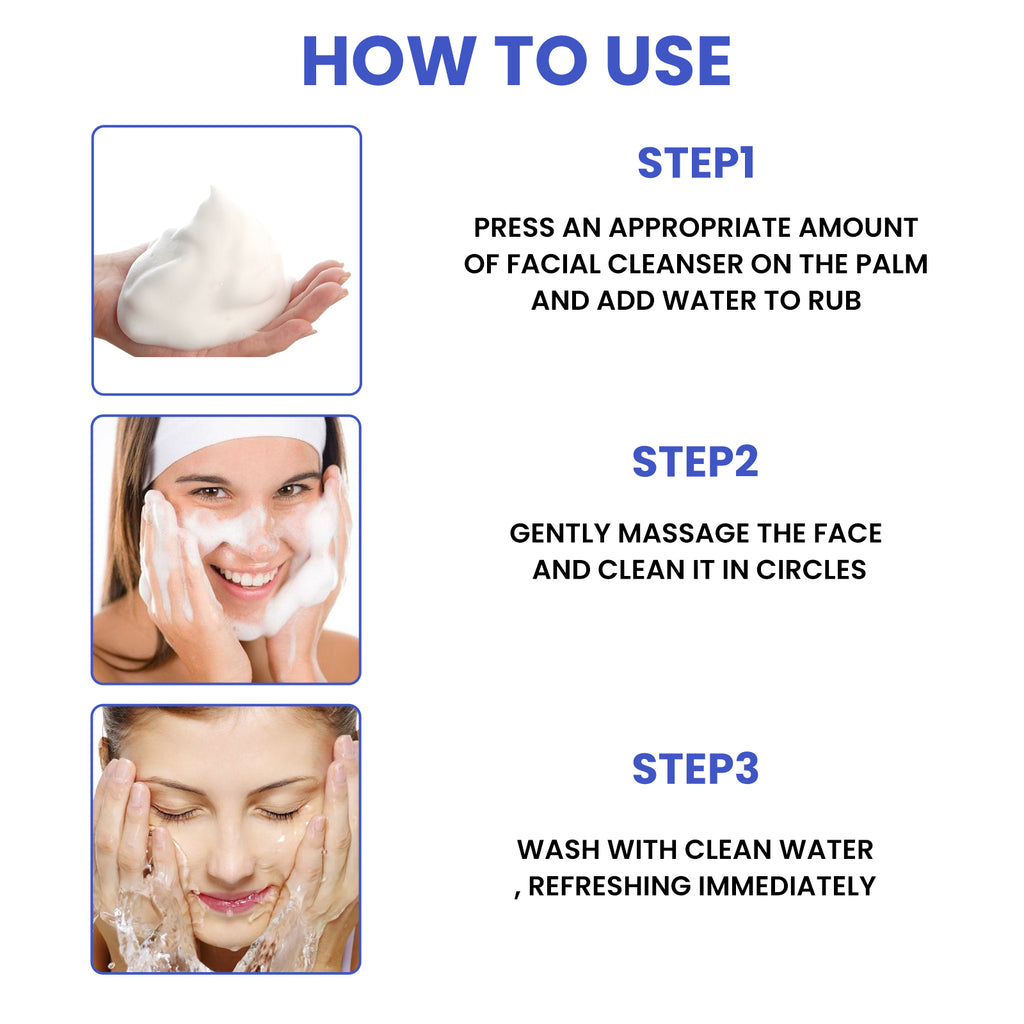 HOW TO USE

STEP1

PRESS AN APPROPRIATE AMOUNT OF FACIAL CLEANSER ON THE PALM AND ADD WATER TO RUB

STEP2

GENTLY MASSAGE THE FACE AND CLEAN IT IN CIRCLES

STEP3

WASH WITH CLEAN WATER , REFRESHING IMMEDIATELY