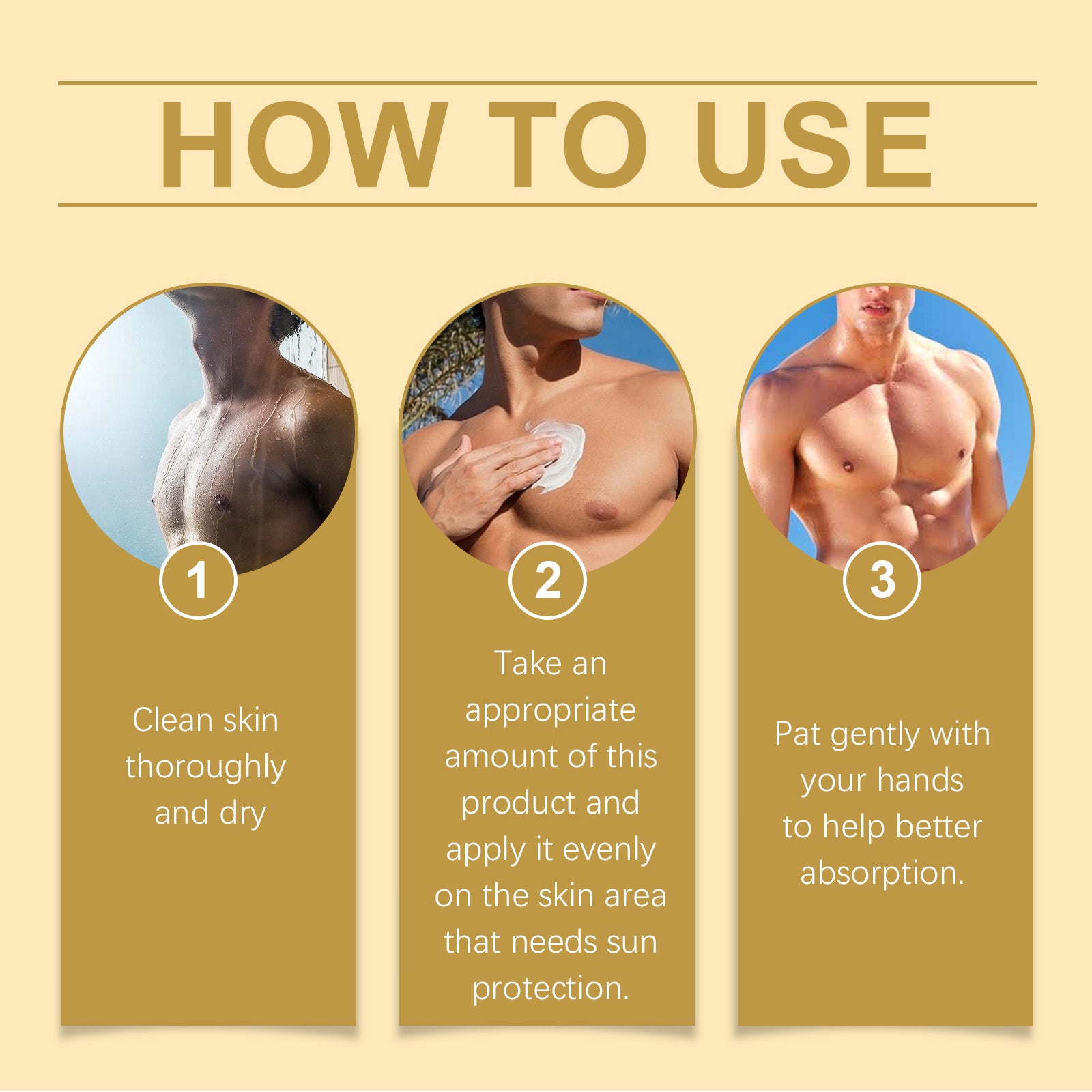 HOW TO USE

1

Clean skin thoroughly and dry

2

Take an appropriate amount of this product and apply it evenly on the skin area that needs sun protection.

3

Pat gently with your hands to help better absorption.