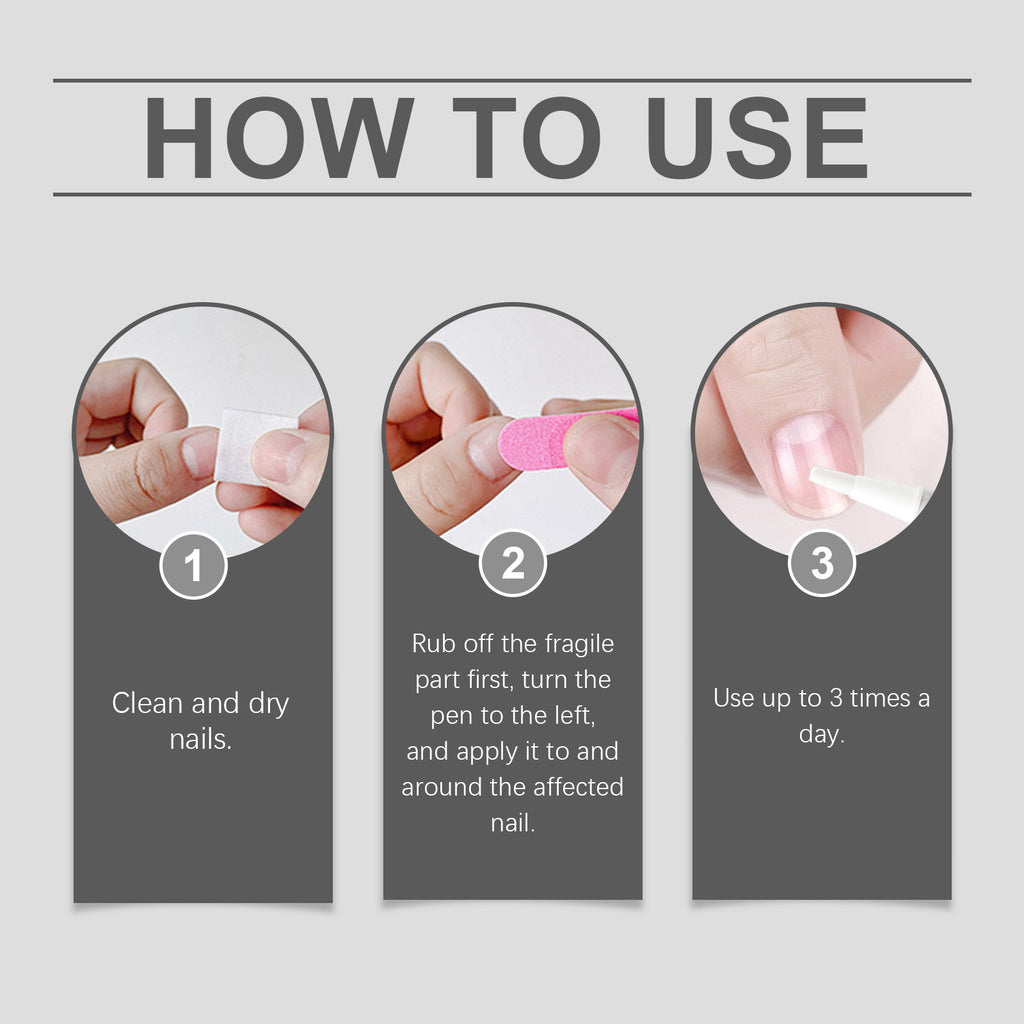 HOW TO USE

1

Clean and dry nails.

2

Rub off the fragile part first, turn the pen to the left, and apply it to and around the affected nail.

3

Use up to 3 times a day.