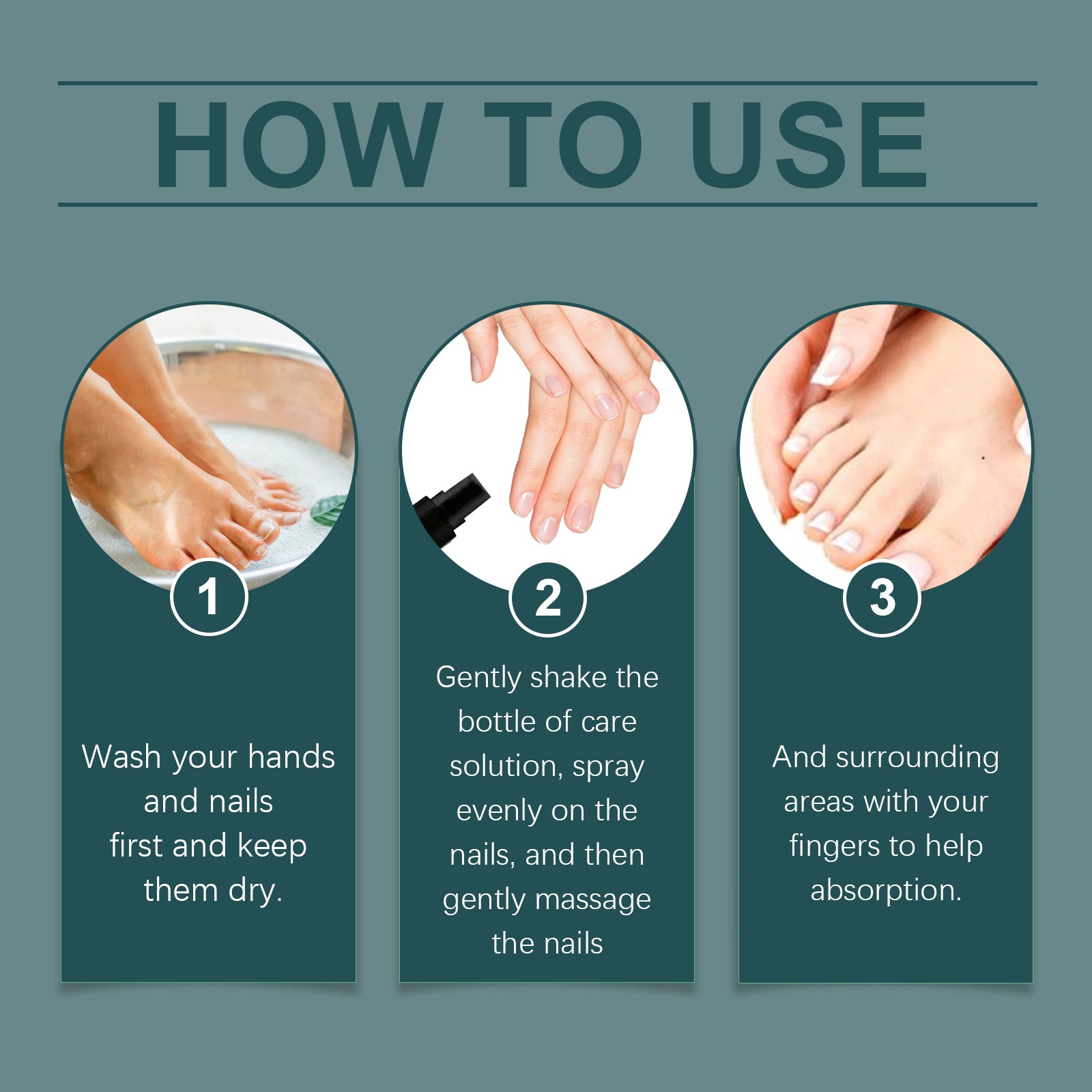 HOW TO USE

1

Wash your hands and nails first and keep them dry.

2

Gently shake the bottle of care solution, spray evenly on the nails, and then gently massage the nails

3

And surrounding areas with your fingers to help absorption.