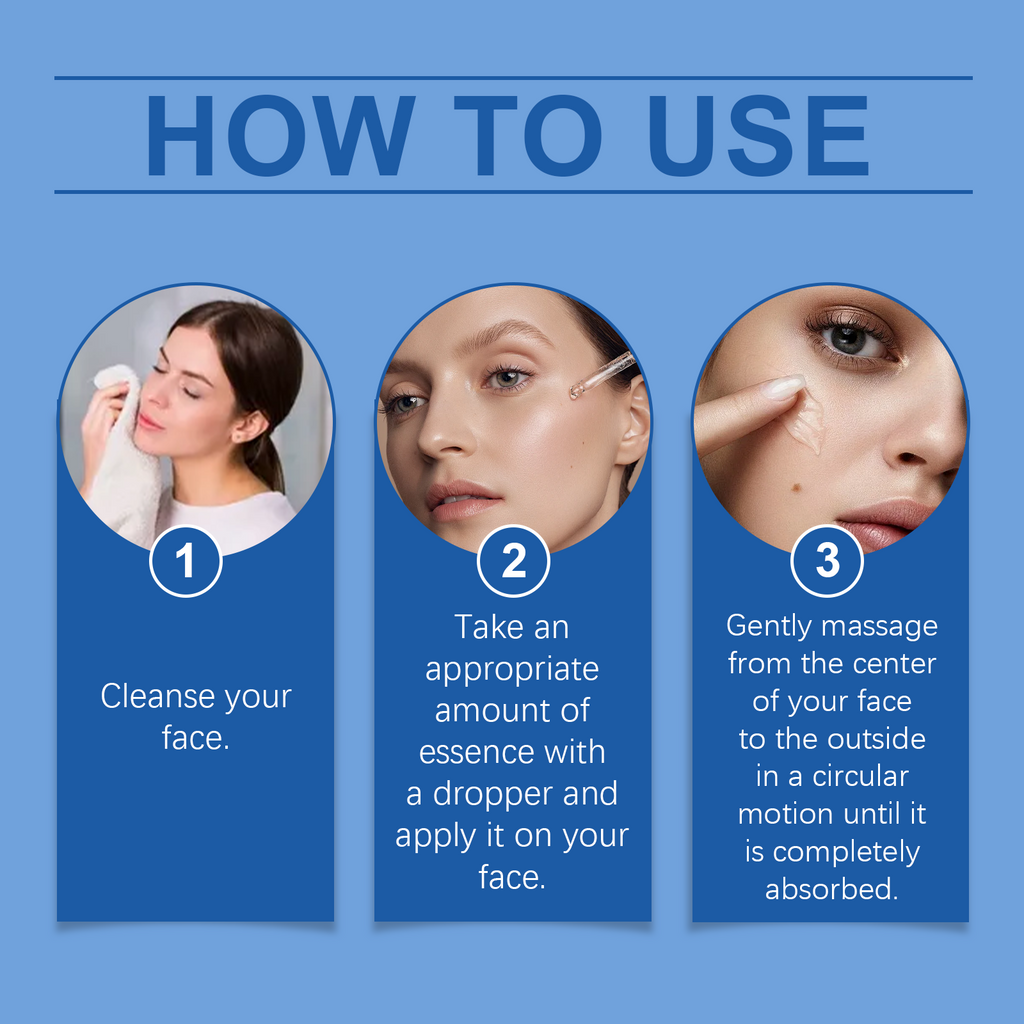 HOW TO USE

1

Cleanse your face.

2

Take an appropriate amount of essence with a dropper and apply it on your face.

3

Gently massage from the center of your face to the outside in a circular motion until it is completely absorbed.