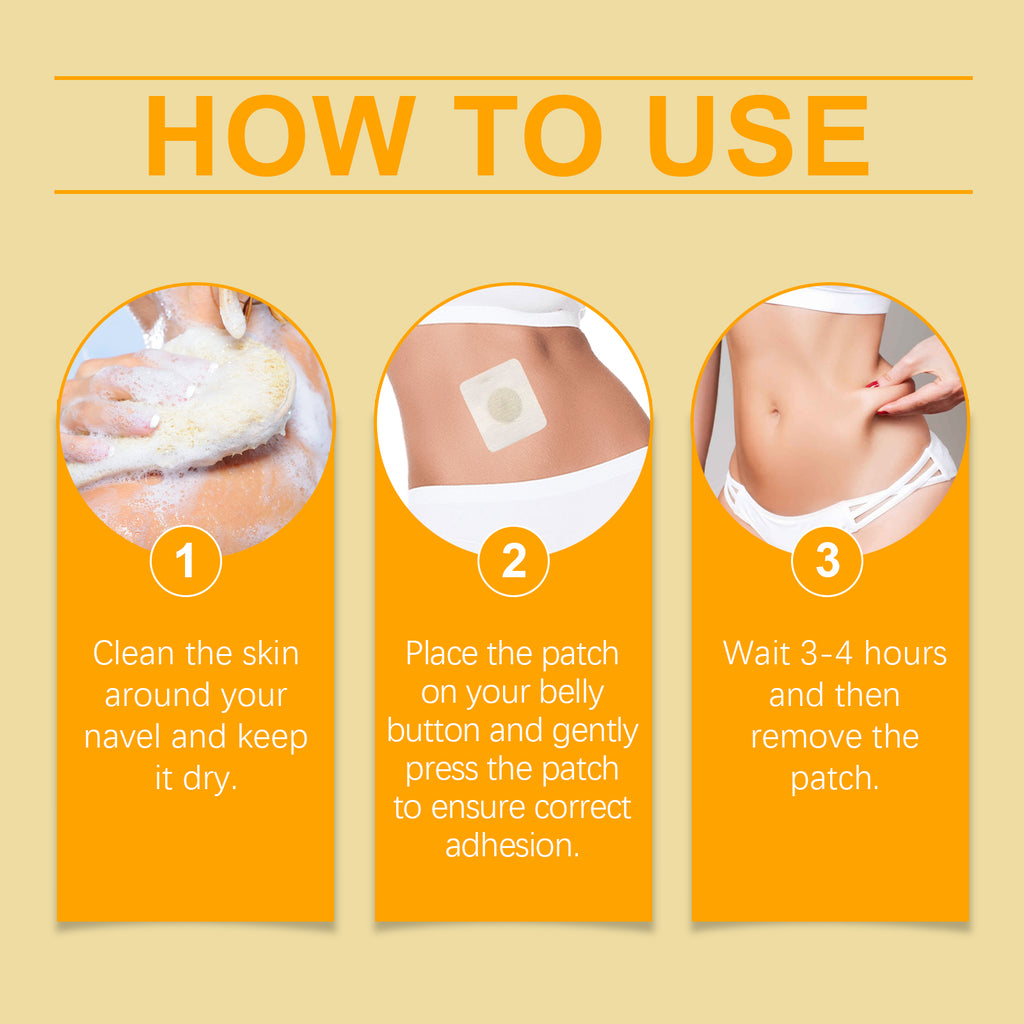 HOW TO USE

1

Clean the skin around your navel and keep it dry.

2

Place the patch on your belly button and gently press the patch to ensure correct adhesion.

3

Wait 3-4 hours and then remove the patch.