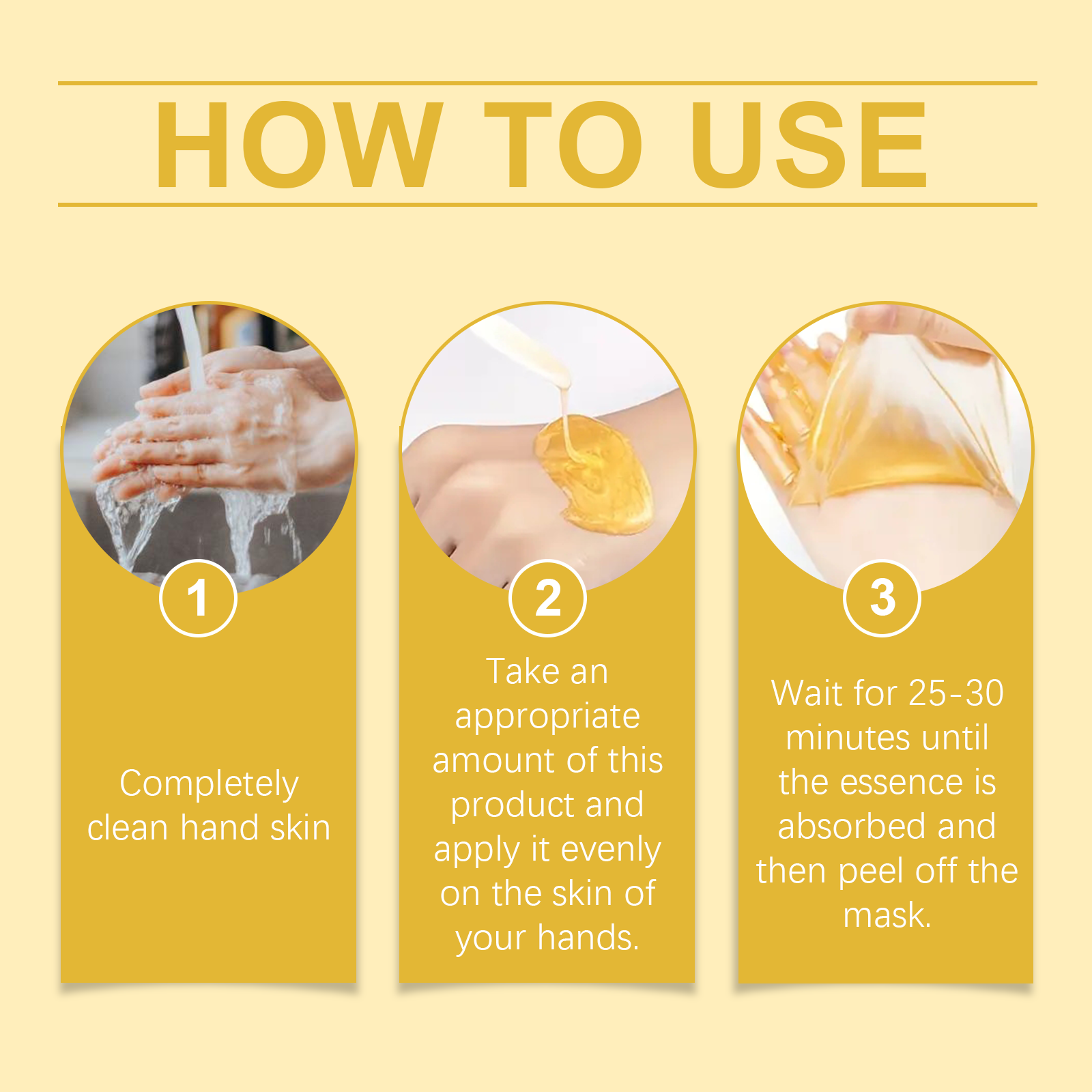 HOW TO USE

1

Completely clean hand skin

2

Take an appropriate amount of this product and apply it evenly on the skin of your hands.

3

Wait for 25-30 minutes until the essence is absorbed and then peel off the mask.