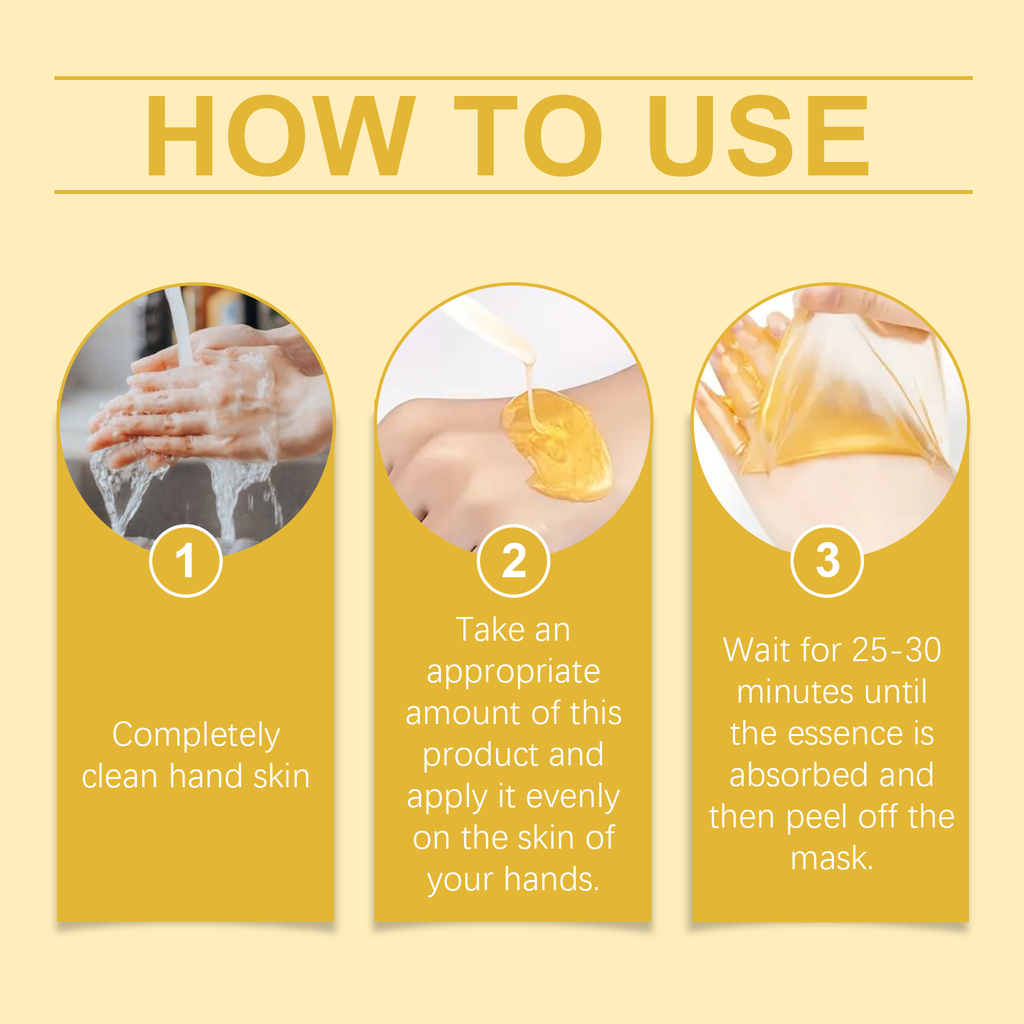 HOW TO USE

1

Completely clean hand skin

2

Take an appropriate amount of this product and apply it evenly on the skin of your hands.

3

Wait for 25-30 minutes until the essence is absorbed and then peel off the mask.