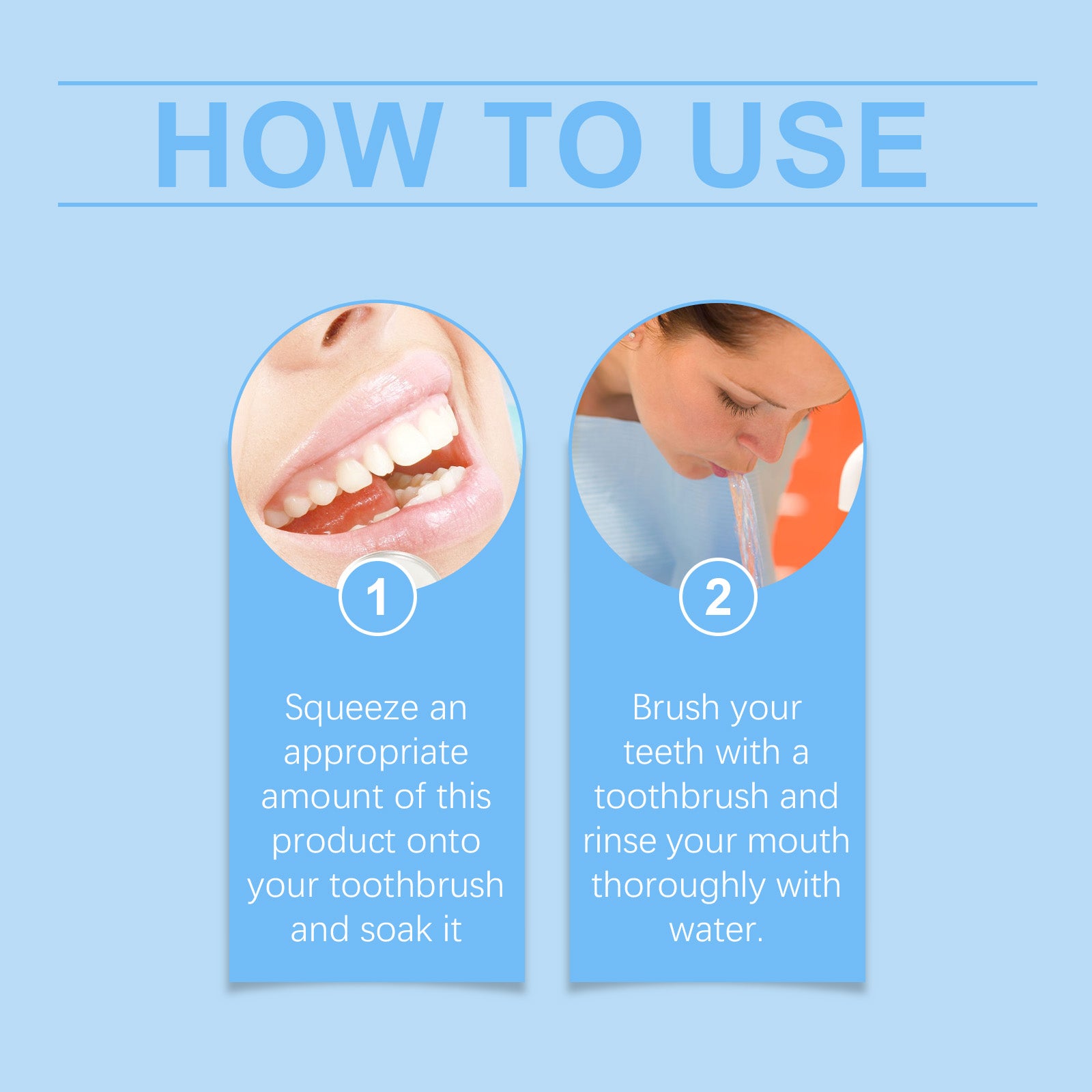 HOW TO USE

1

Squeeze an appropriate amount of this product onto your toothbrush and soak it

2

Brush your teeth with a toothbrush and rinse your mouth thoroughly with water.