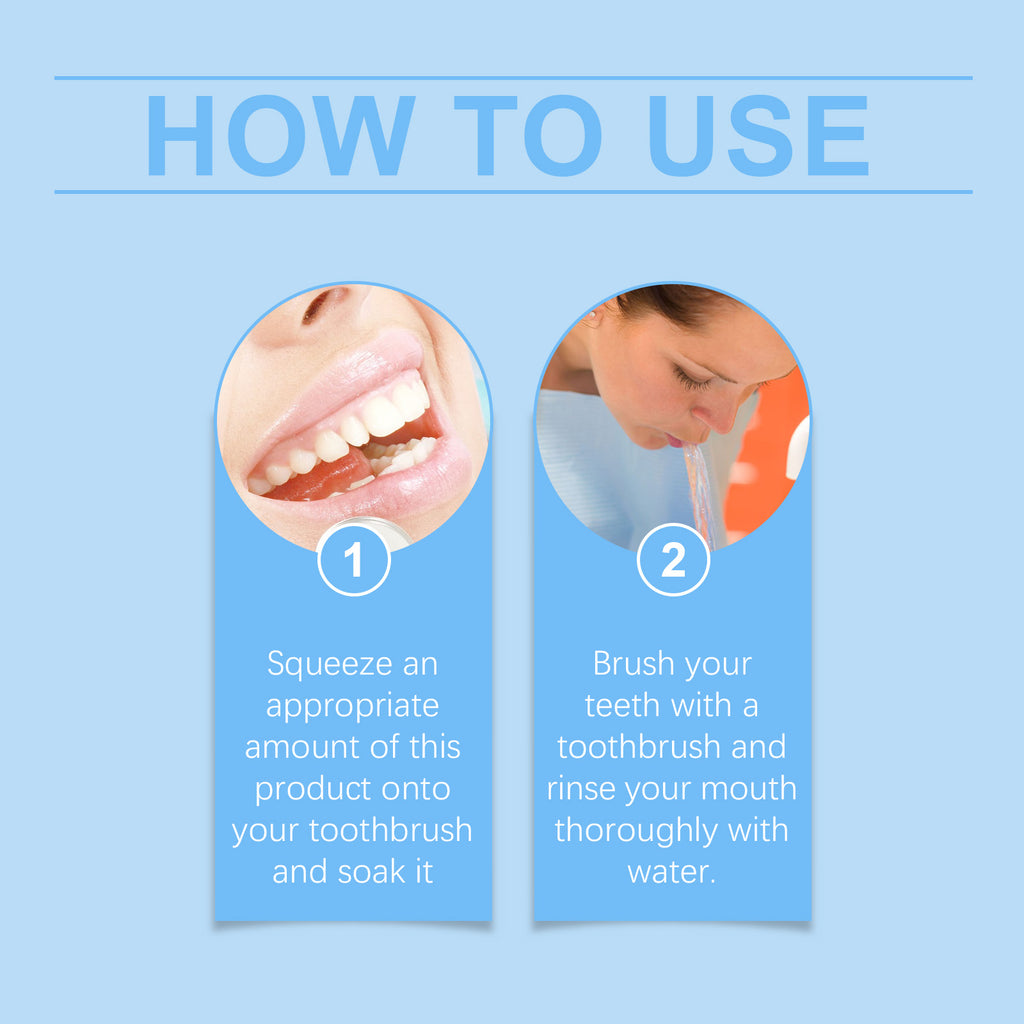 HOW TO USE

1

Squeeze an appropriate amount of this product onto your toothbrush and soak it

2

Brush your teeth with a toothbrush and rinse your mouth thoroughly with water.