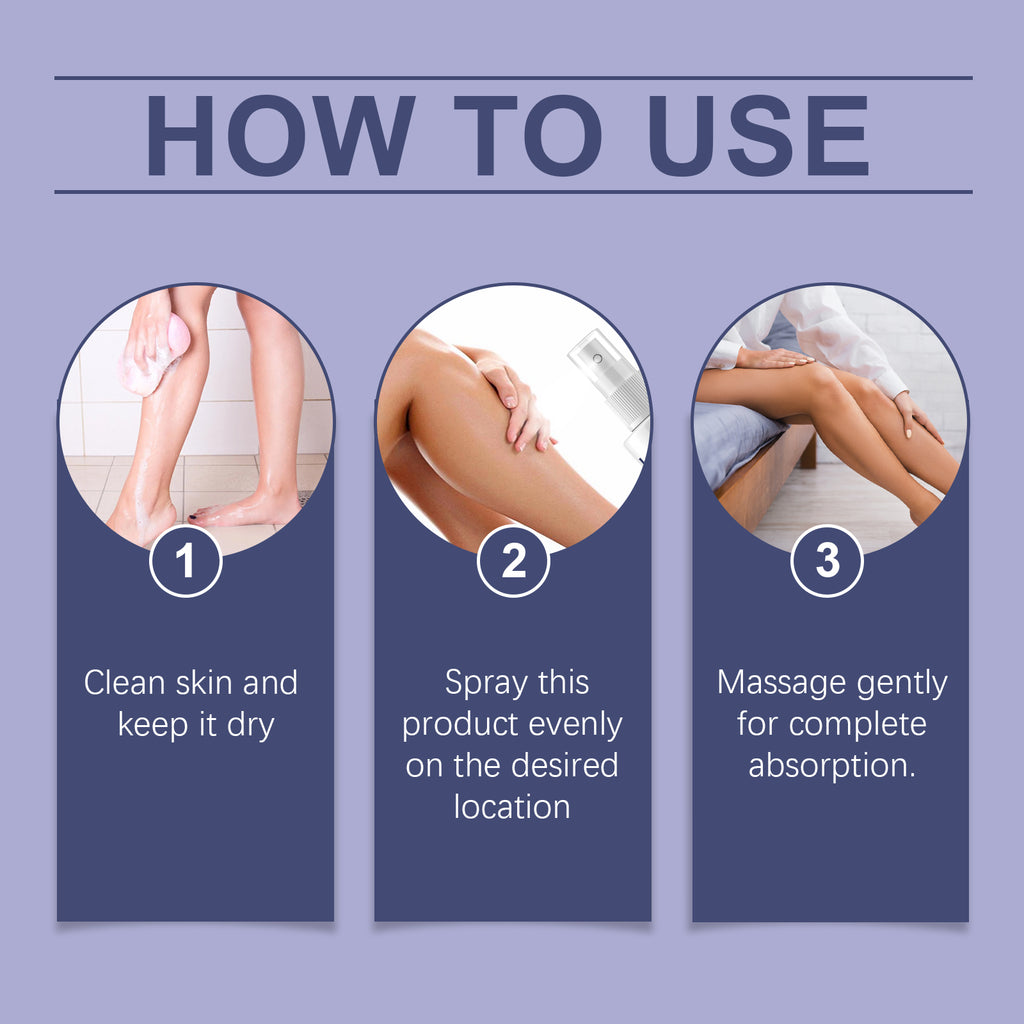 HOW TO USE

1

Clean skin and keep it dry

2

Spray this product evenly on the desired location

3

Massage gently for complete absorption.