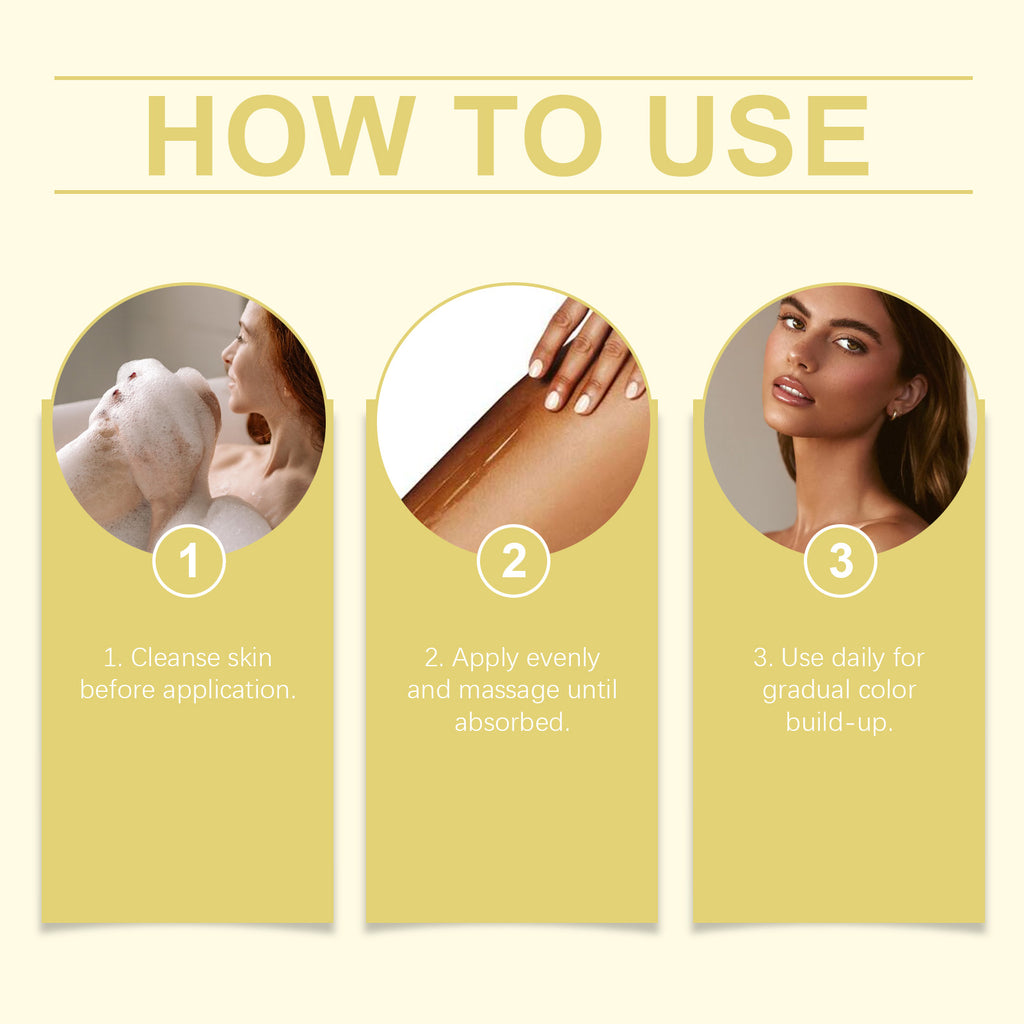 HOW TO USE

1

1. Cleanse skin before application.

2

2. Apply evenly and massage until absorbed.

3

3. Use daily for gradual color build-up.