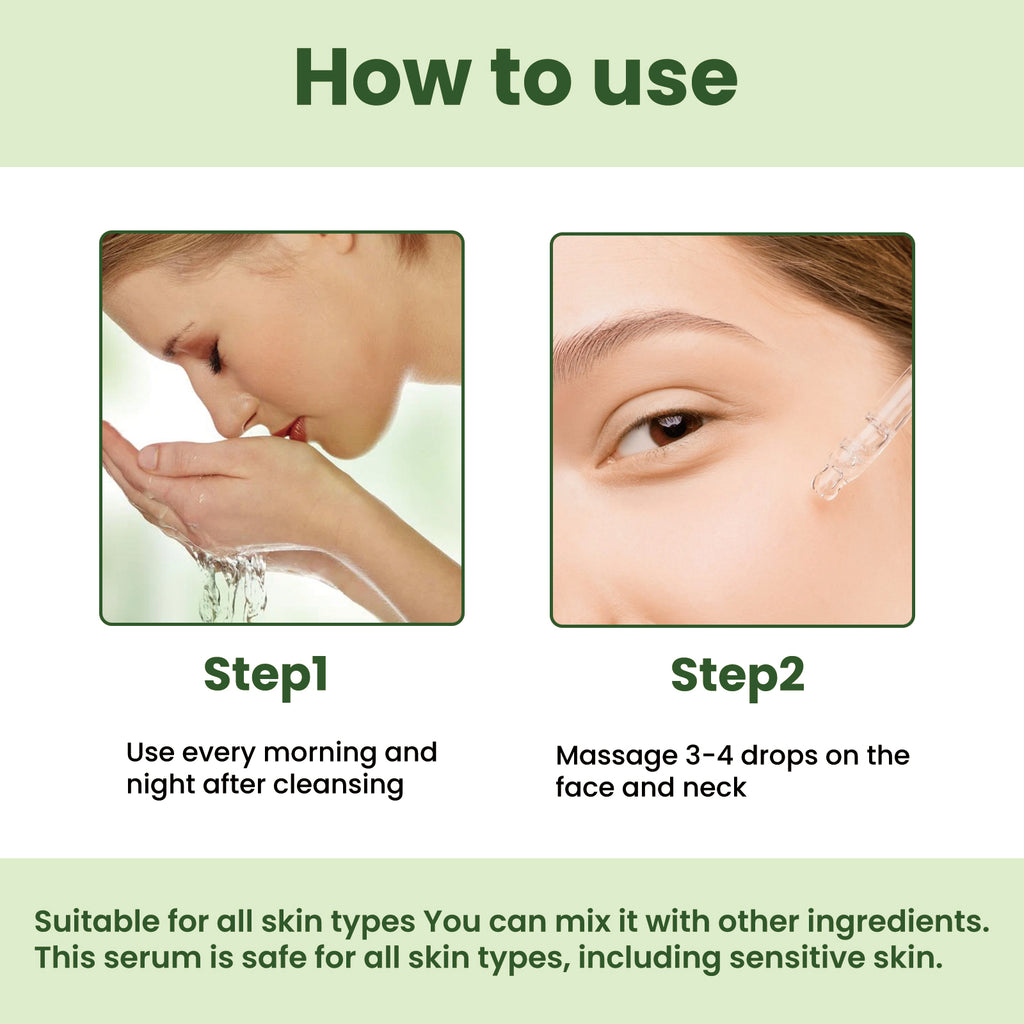 How to use

Step1

Use every morning and night after cleansing

Step2

Massage 3-4 drops on the face and neck

Suitable for all skin types You can mix it with other ingredients. This serum is safe for all skin types, including sensitive skin.