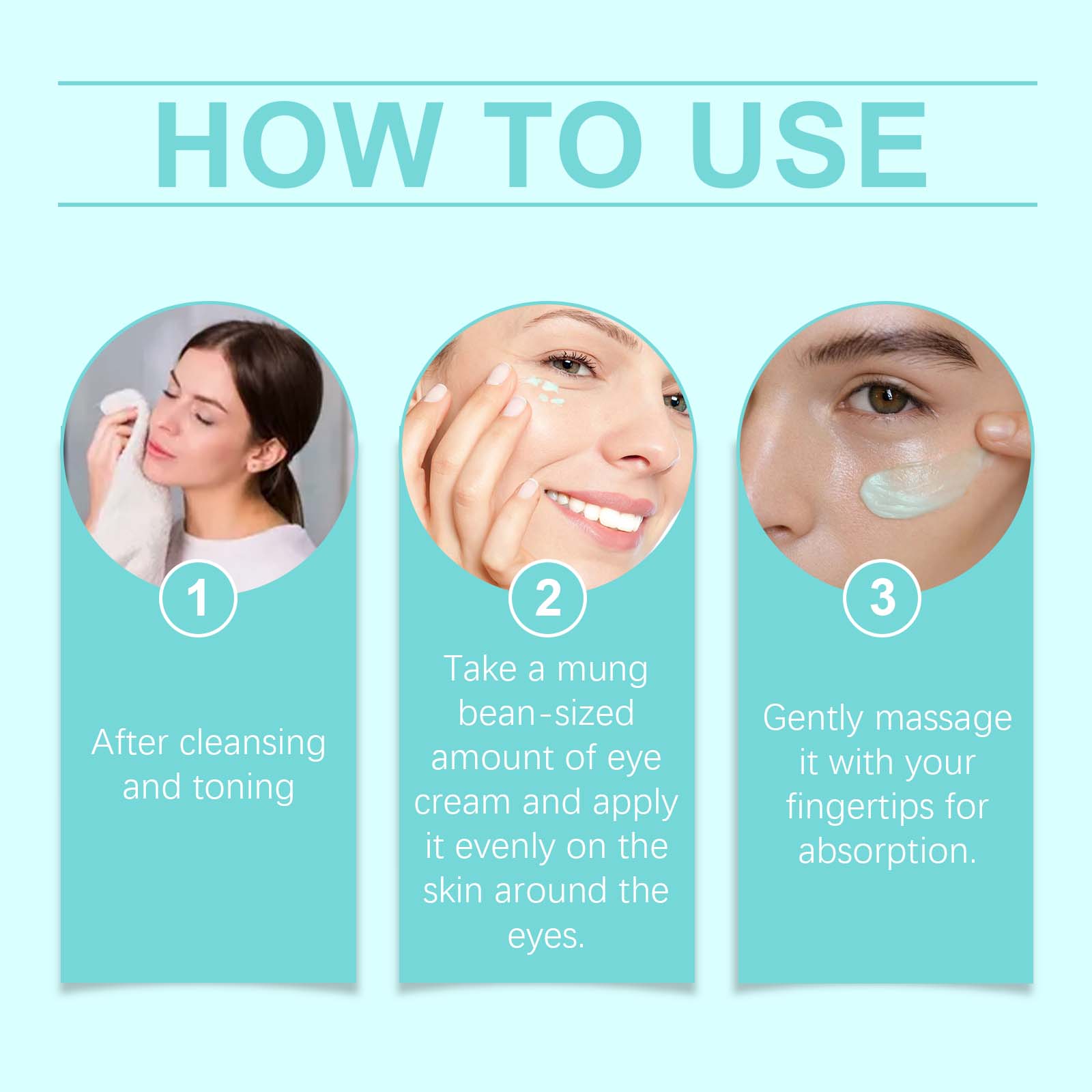 HOW TO USE

1

After cleansing and toning

2

Take a mung bean-sized amount of eye cream and apply it evenly on the skin around the eyes.

3

Gently massage it with your fingertips for absorption.