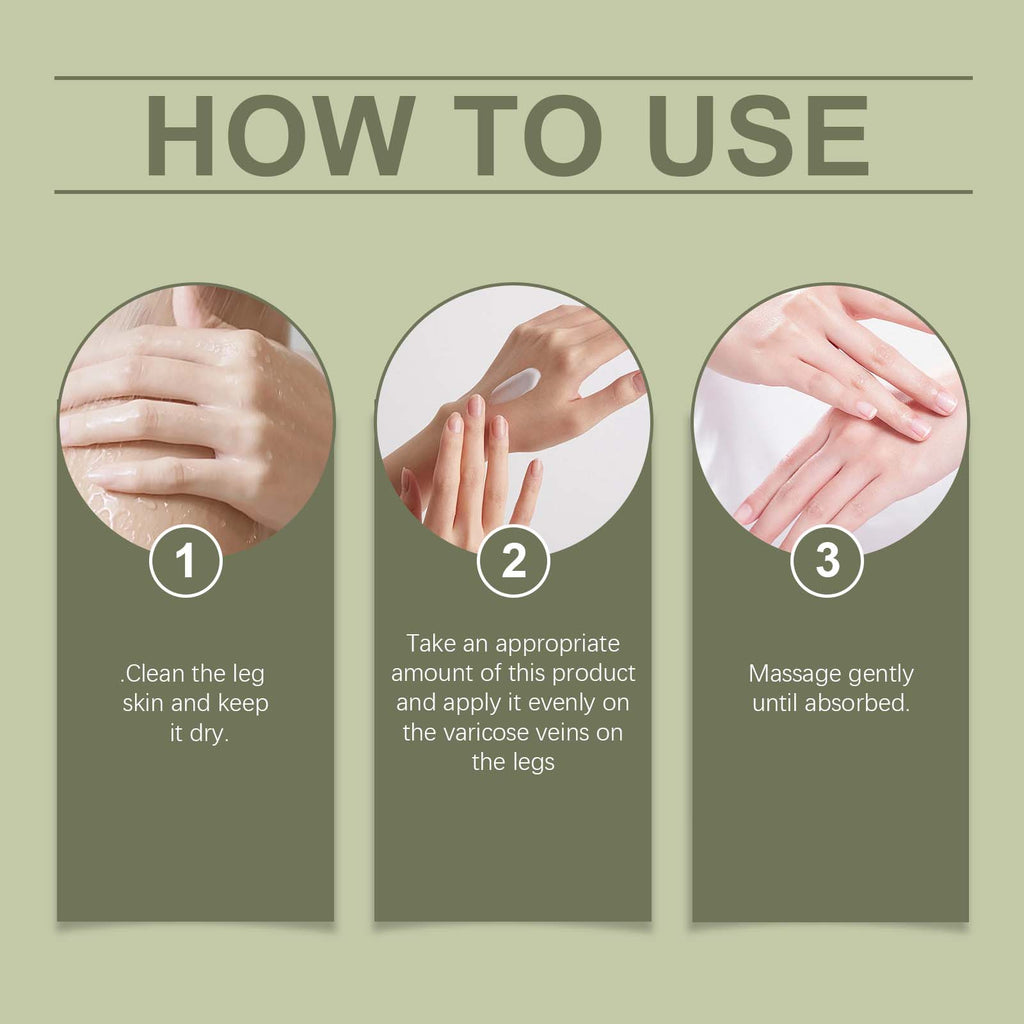 HOW TO USE

1

.Clean the leg skin and keep it dry.

2

Take an appropriate amount of this product and apply it evenly on the varicose veins on the legs

3

Massage gently until absorbed.