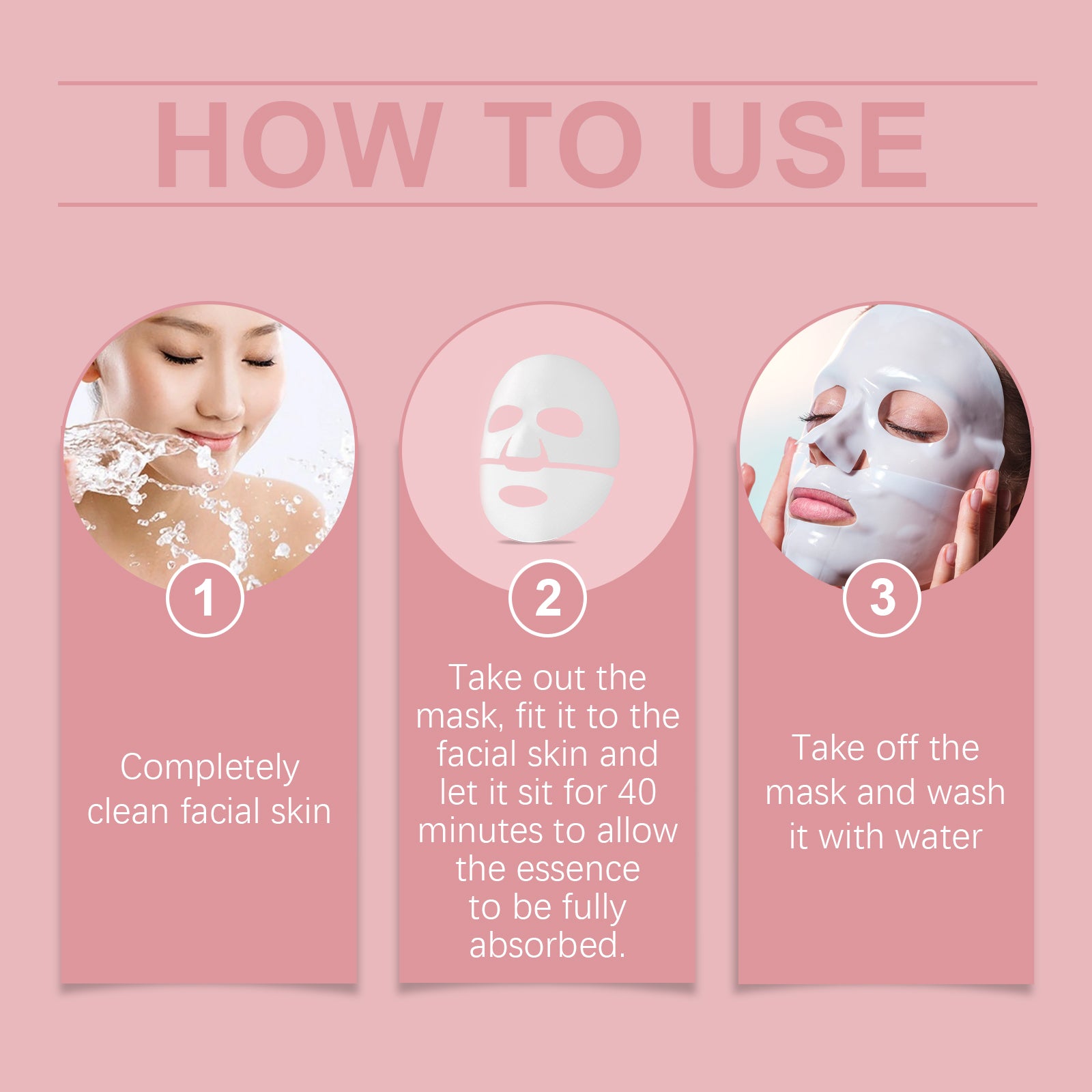 HOW TO USE

1

Completely clean facial skin

2

Take out the mask, fit it to the facial skin and let it sit for 40 minutes to allow the essence to be fully absorbed.

3

Take off the mask and wash it with water