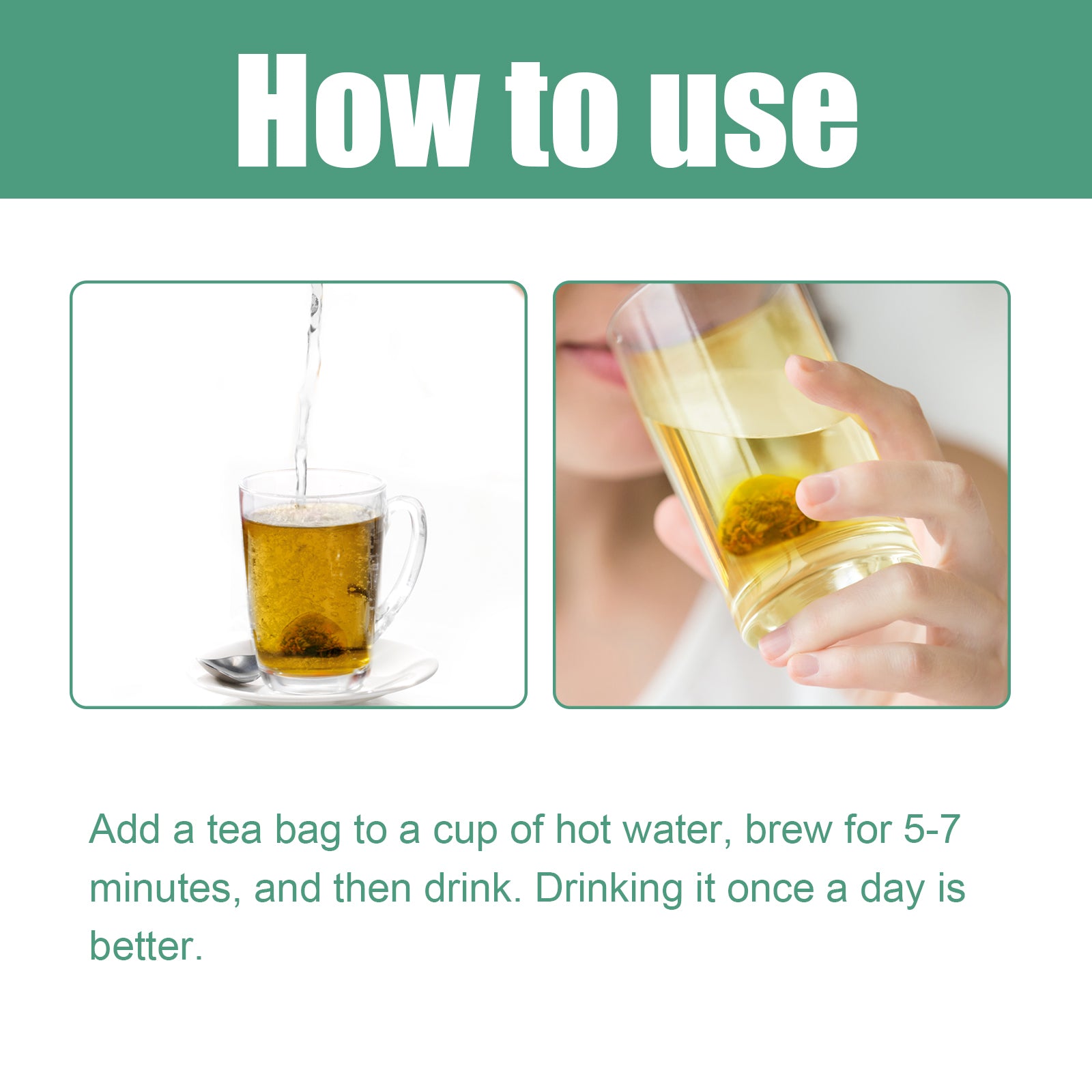 How to use

Add a tea bag to a cup of hot water, brew for 5-7 minutes, and then drink. Drinking it once a day is better.