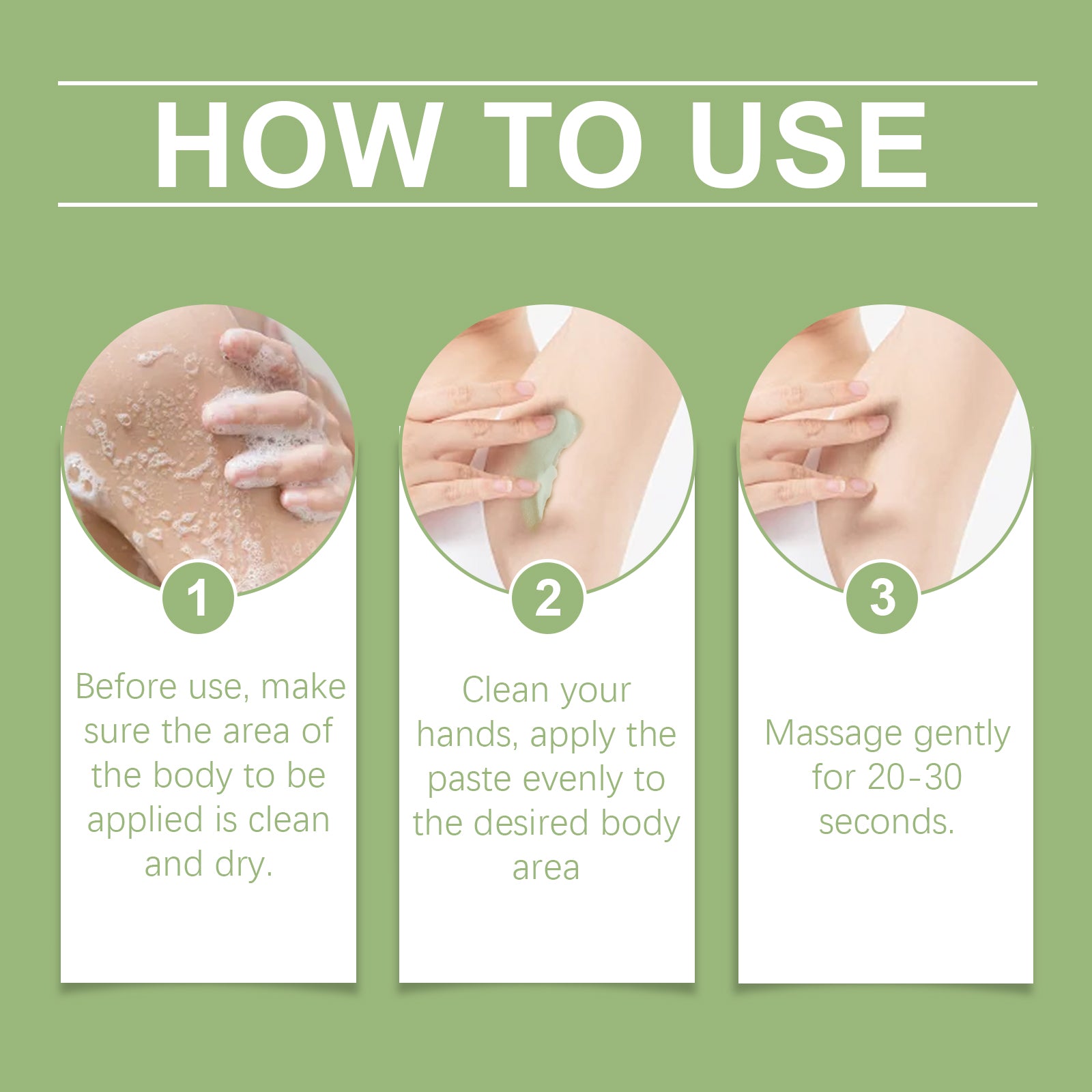 HOW TO USE

1

Before use, make sure the area of the body to be applied is clean and dry.

2

Clean your hands, apply the paste evenly to the desired body area

3

Massage gently for 20-30 seconds.