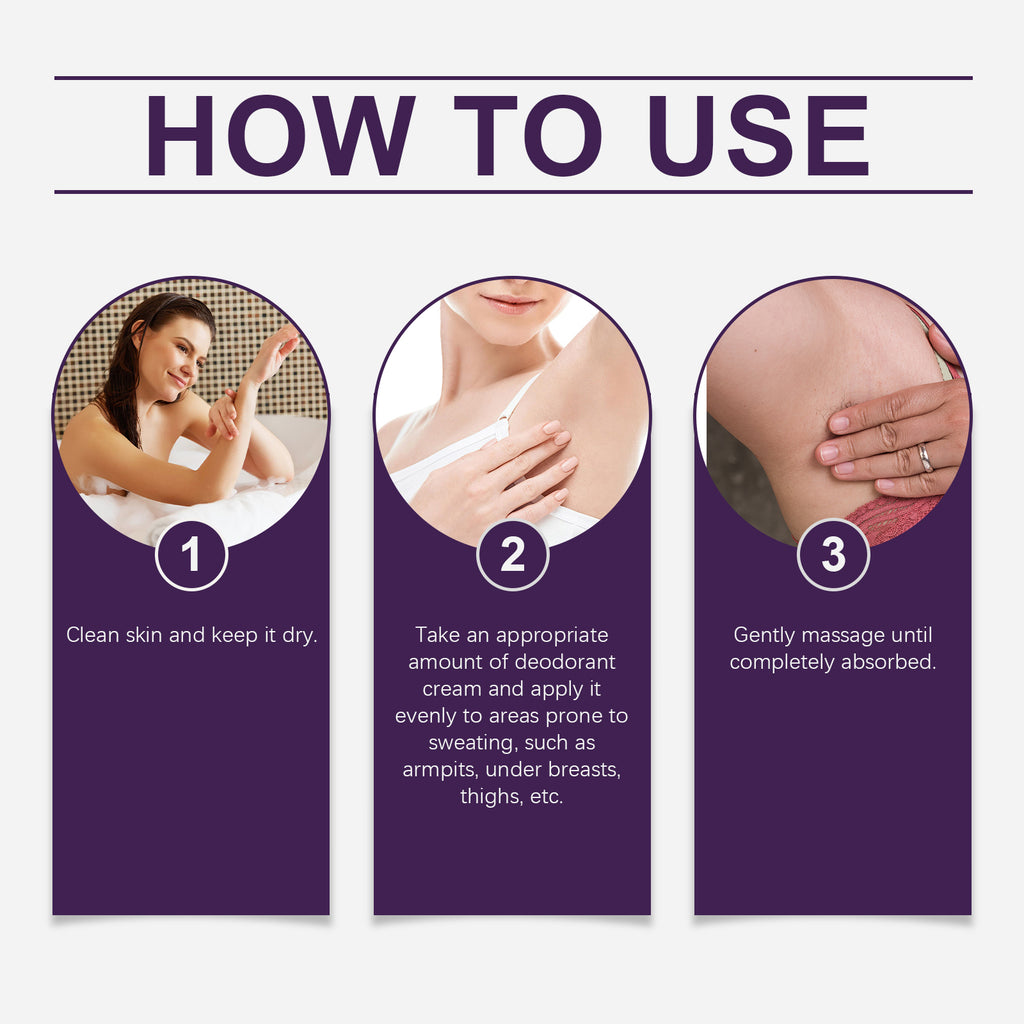 HOW TO USE

1

Clean skin and keep it dry.

2

Take an appropriate amount of deodorant cream and apply it evenly to areas prone to sweating, such as armpits, under breasts, thighs, etc.

3

Gently massage until completely absorbed.