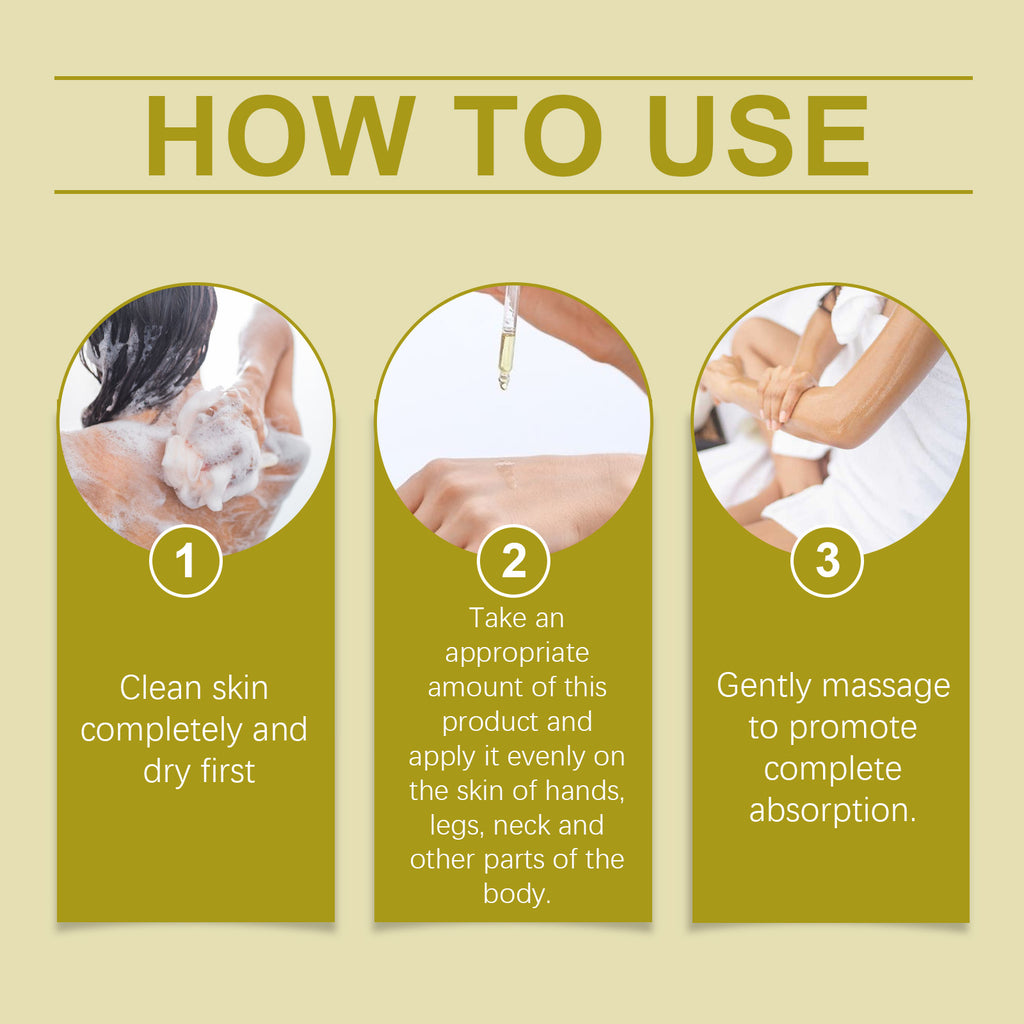 HOW TO USE

1

Clean skin completely and dry first

2

Take an appropriate amount of this product and apply it evenly on the skin of hands, legs, neck and other parts of the body.

3

Gently massage to promote complete absorption.