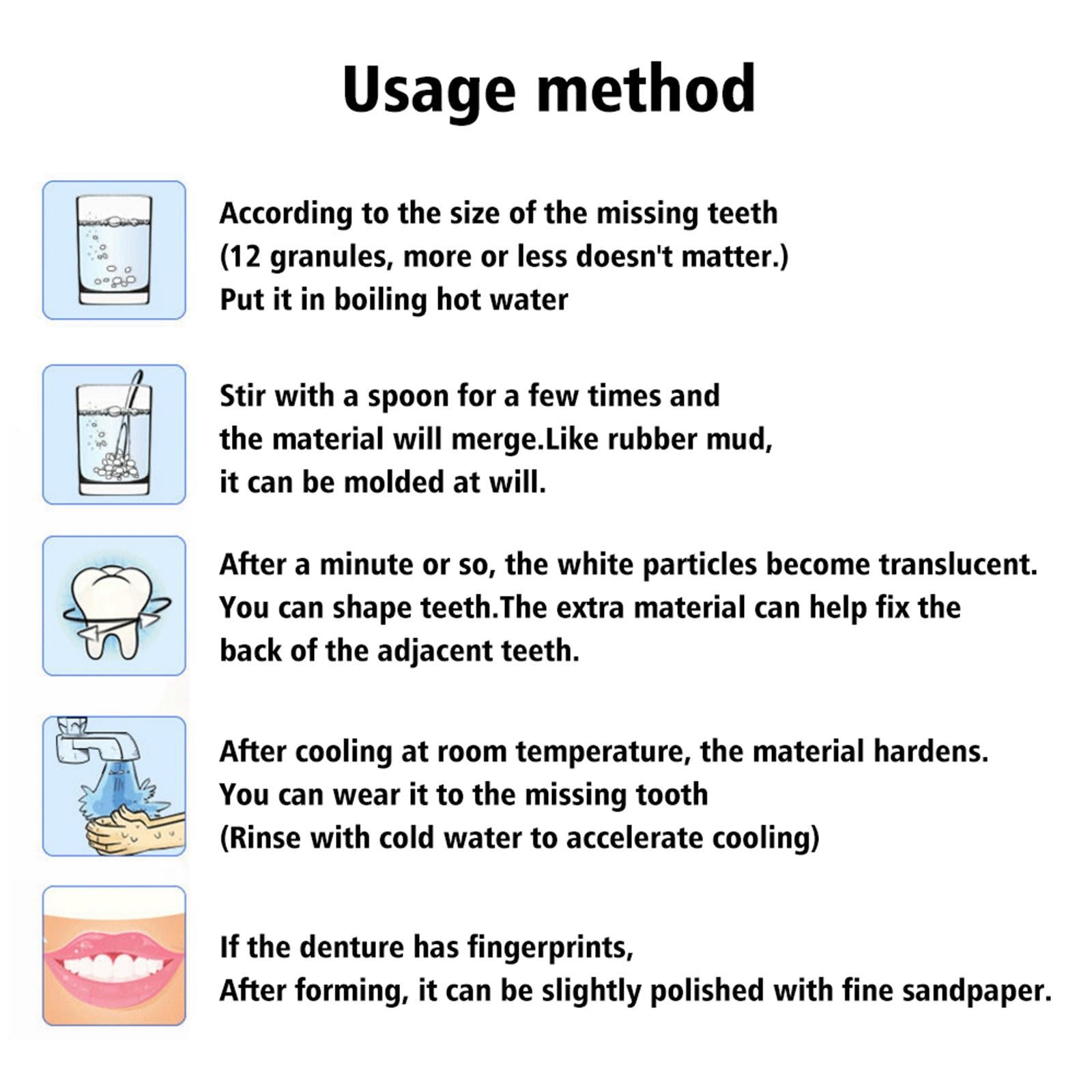 Usage method

According to the size of the missing teeth
(12 granules, more or less doesn't matter.)
Put it in boiling hot water

Stir with a spoon for a few times and
the material will merge.Like rubber mud,
it can be molded at will.

After a minute or so, the white particles become translucent.
You can shape teeth.The extra material can help fix the
back of the adjacent teeth.

After cooling at room temperature, the material hardens.
You can wear it to the missing tooth
(Rinse with cold water to accelerate cooling)

If the denture has fingerprints,
After forming, it can be slightly polished with fine sandpaper.