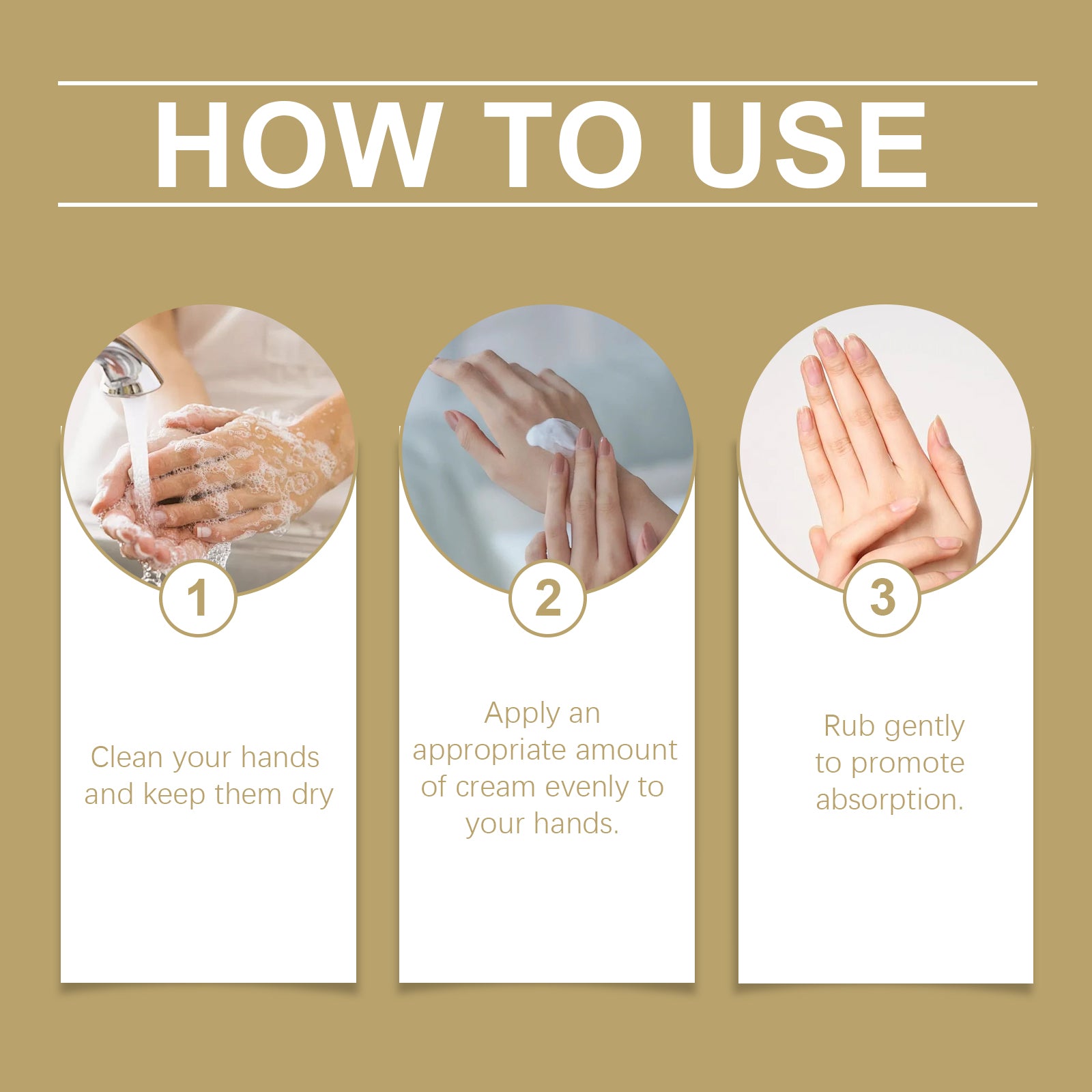 HOW TO USE

1

Clean your hands and keep them dry

2

Apply an appropriate amount of cream evenly to your hands.

3

Rub gently to promote absorption.