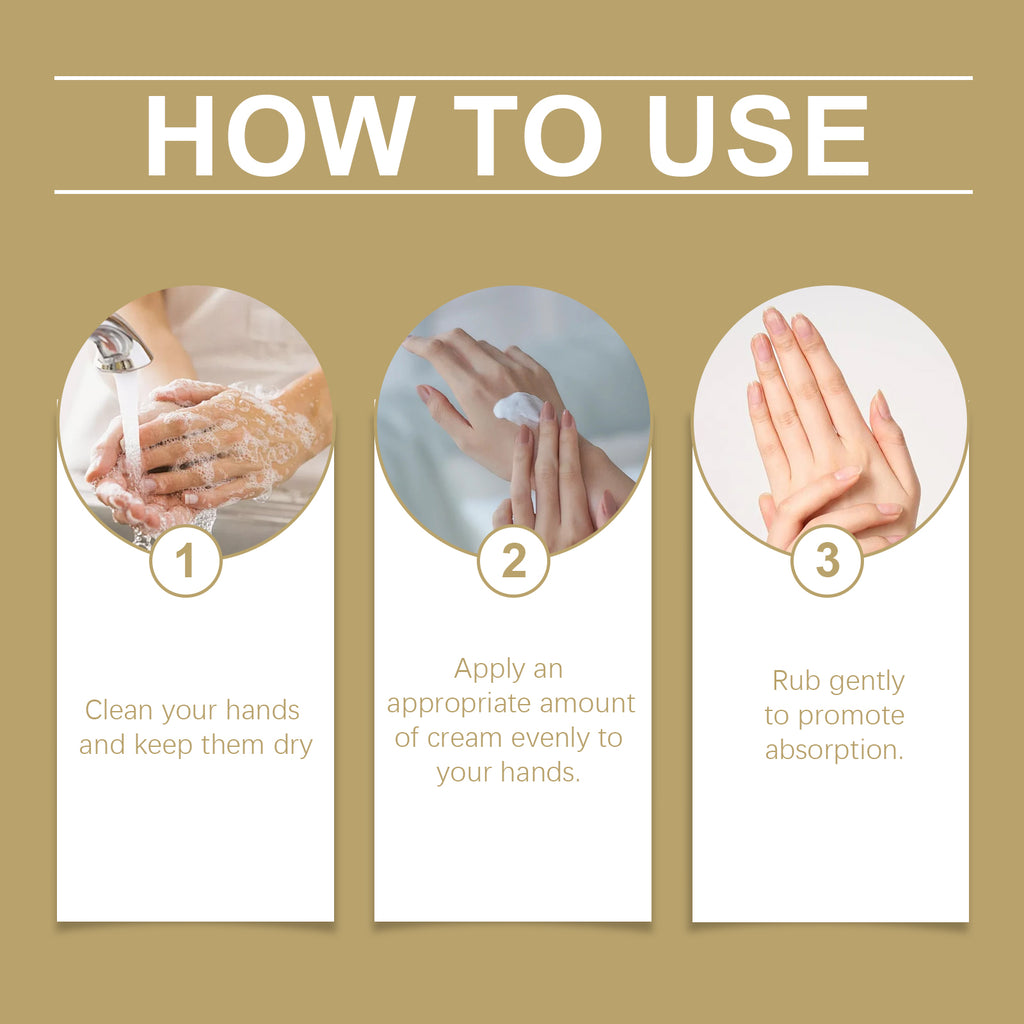 HOW TO USE

1

Clean your hands and keep them dry

2

Apply an appropriate amount of cream evenly to your hands.

3

Rub gently to promote absorption.