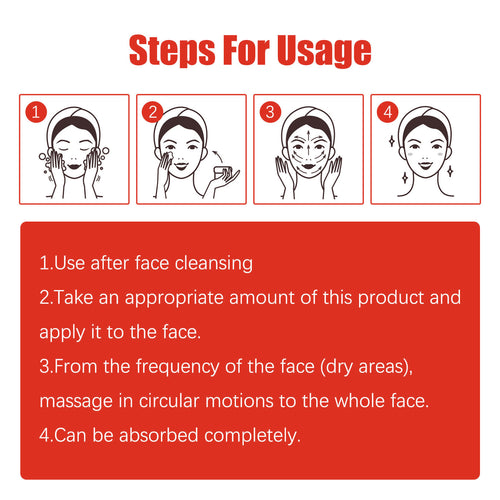 Steps For Usage

1

2

3

4

1.Use after face cleansing

2.Take an appropriate amount of this product and apply it to the face.

3.From the frequency of the face (dry areas), massage in circular motions to the whole face.

4.Can be absorbed completely.