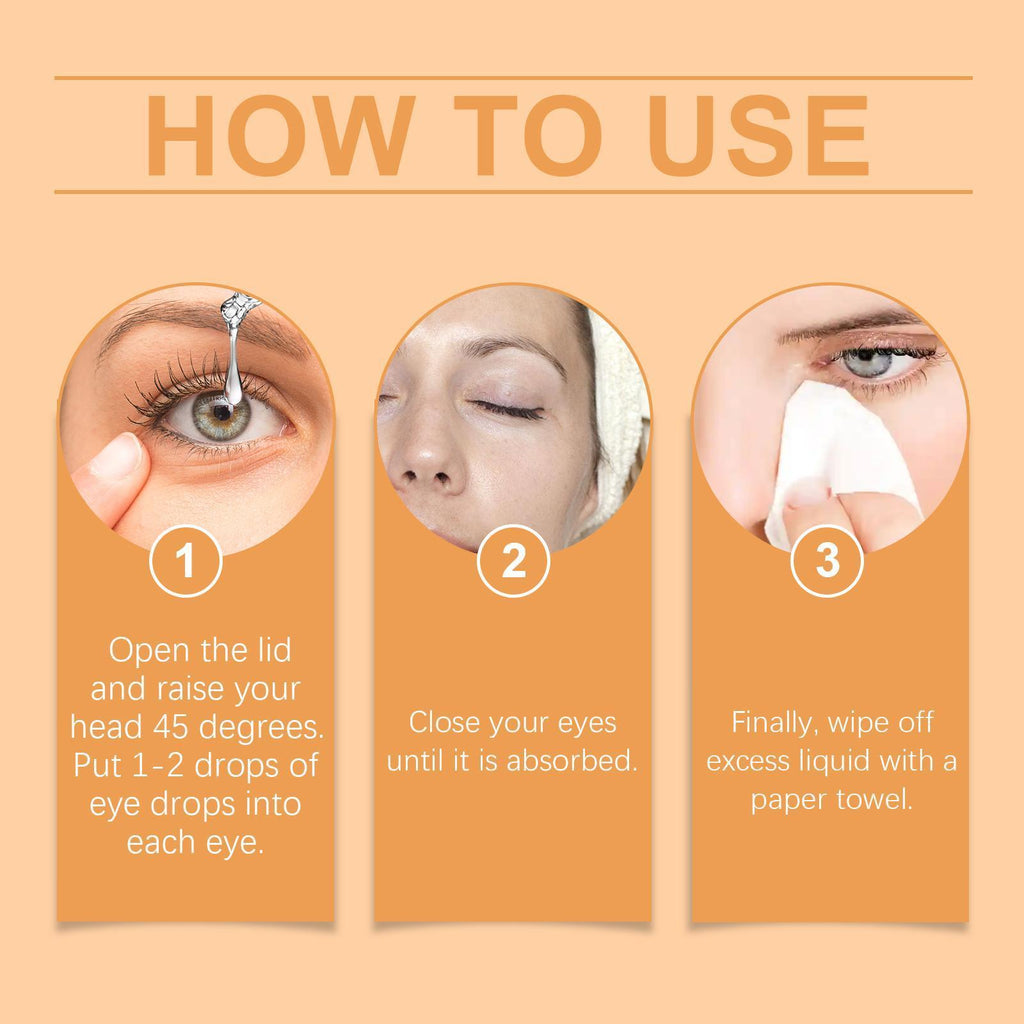 HOW TO USE

1

Open the lid and raise your head 45 degrees. Put 1-2 drops of eye drops into each eye.

2

Close your eyes until it is absorbed.

3

Finally, wipe off excess liquid with a paper towel.