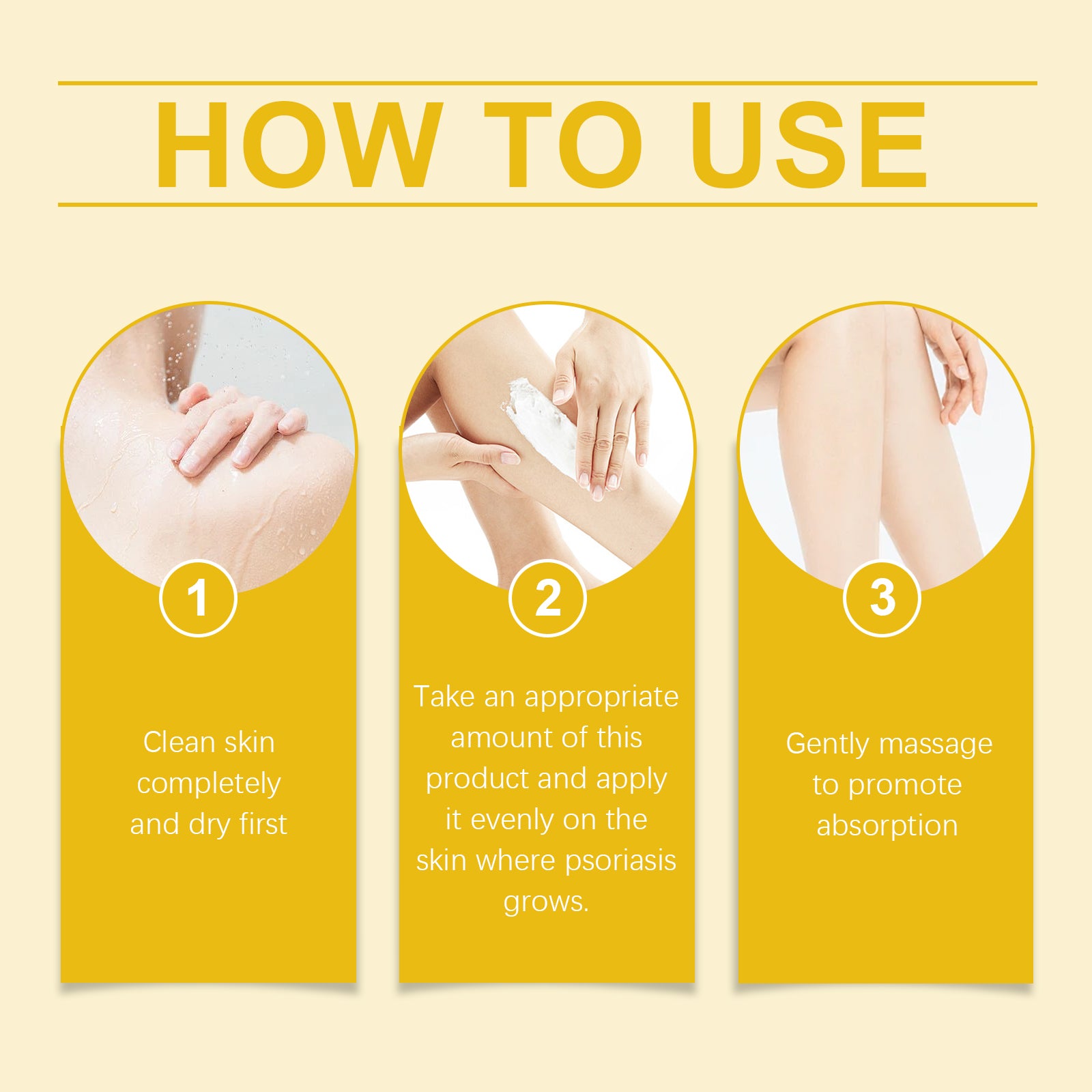 HOW TO USE

1

Clean skin completely and dry first

2

Take an appropriate amount of this product and apply it evenly on the skin where psoriasis grows.

3

Gently massage to promote absorption