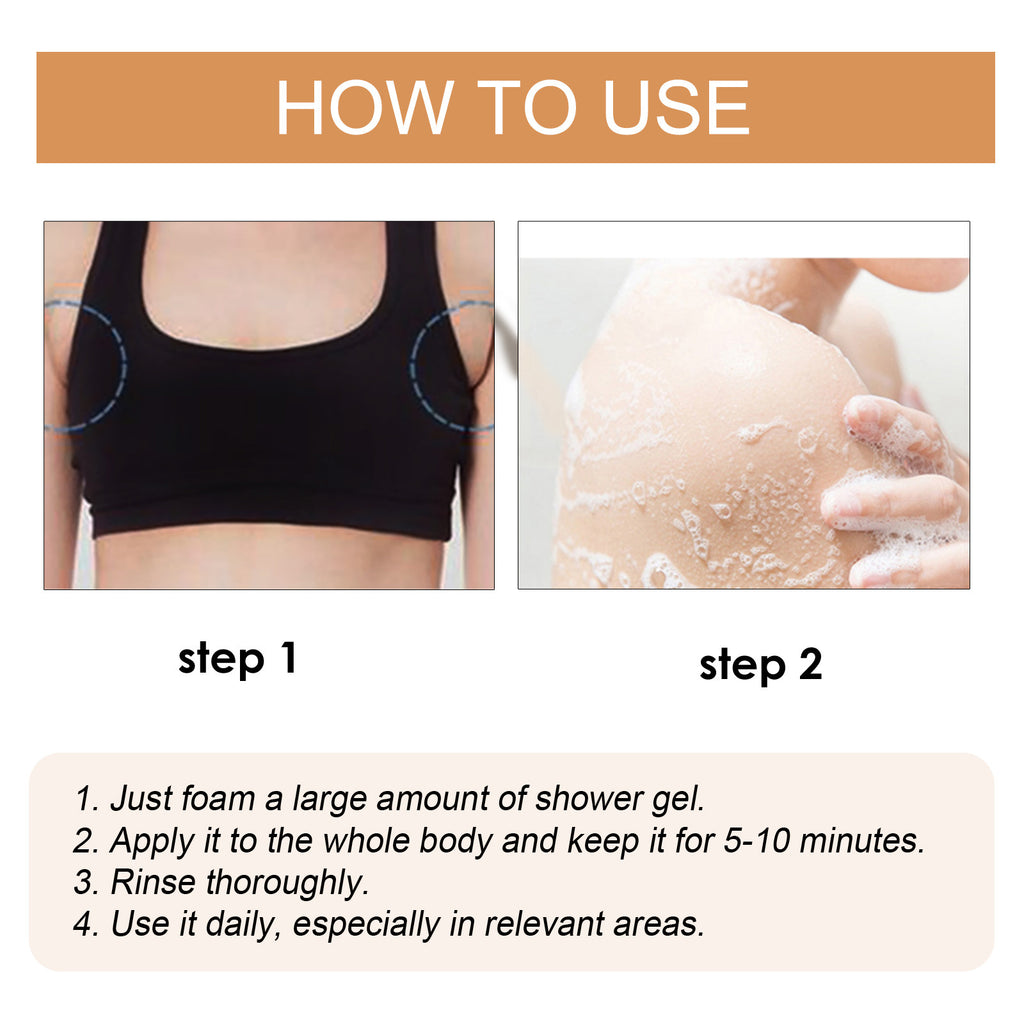 HOW TO USE

step 1

step 2

1. Just foam a large amount of shower gel.
2. Apply it to the whole body and keep it for 5-10 minutes.
3. Rinse thoroughly.
4. Use it daily, especially in relevant areas.