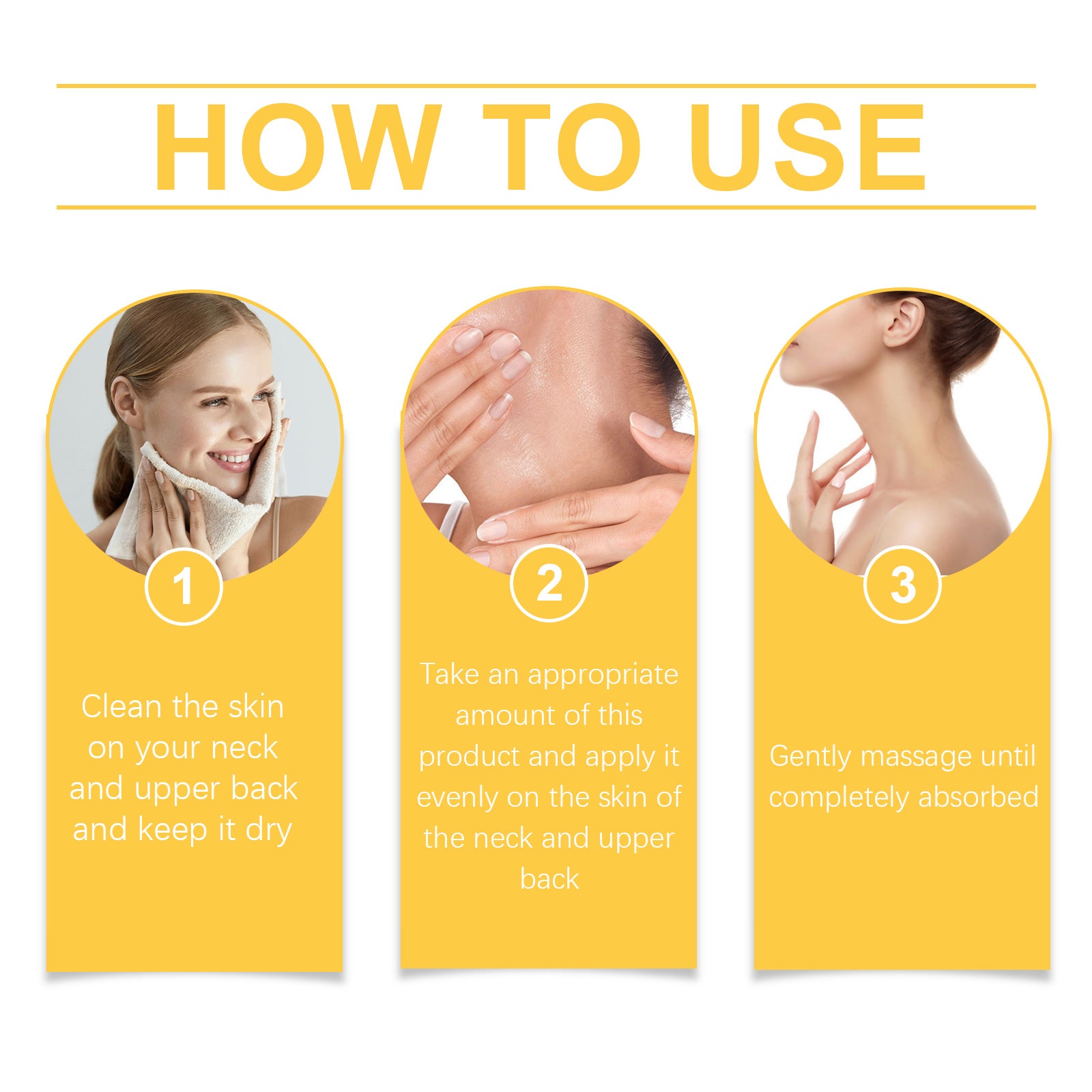 HOW TO USE

1

Clean the skin on your neck and upper back and keep it dry

2

Take an appropriate amount of this product and apply it evenly on the skin of the neck and upper back

3

Gently massage until completely absorbed