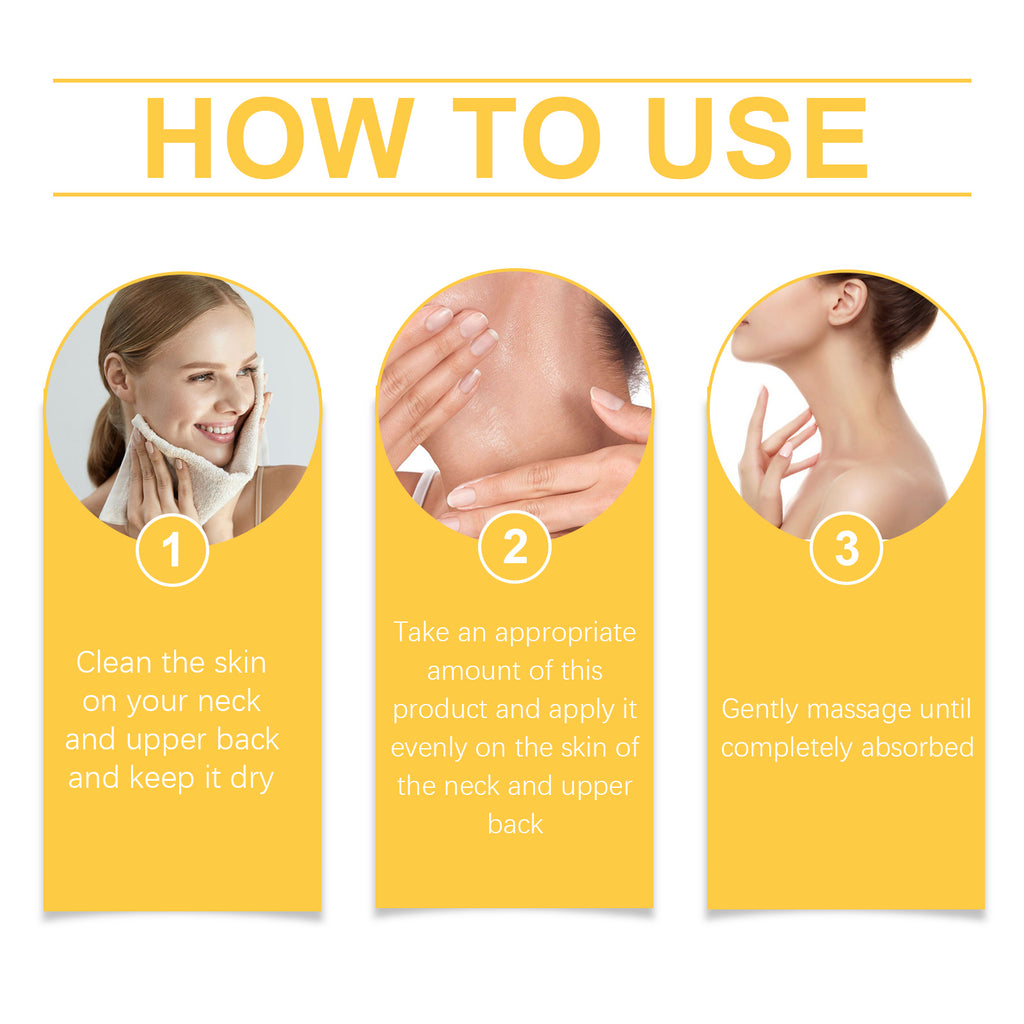 HOW TO USE

1

Clean the skin on your neck and upper back and keep it dry

2

Take an appropriate amount of this product and apply it evenly on the skin of the neck and upper back

3

Gently massage until completely absorbed