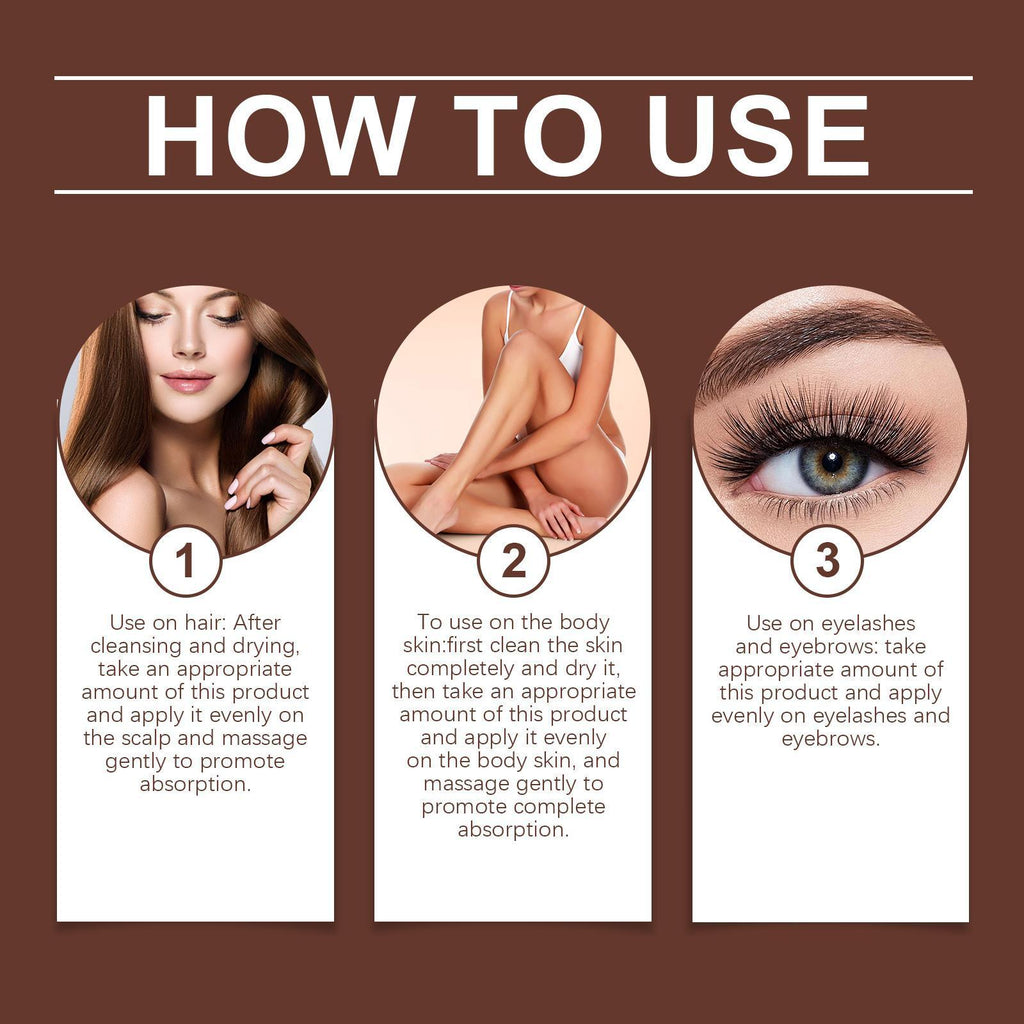 HOW TO USE

1

Use on hair: After cleansing and drying, take an appropriate amount of this product and apply it evenly on the scalp and massage gently to promote absorption.

2

To use on the body skin:first clean the skin completely and dry it, then take an appropriate amount of this product and apply it evenly on the body skin, and massage gently to promote complete absorption.

3

Use on eyelashes and eyebrows: take appropriate amount of this product and apply evenly on eyelashes and eyebrows.