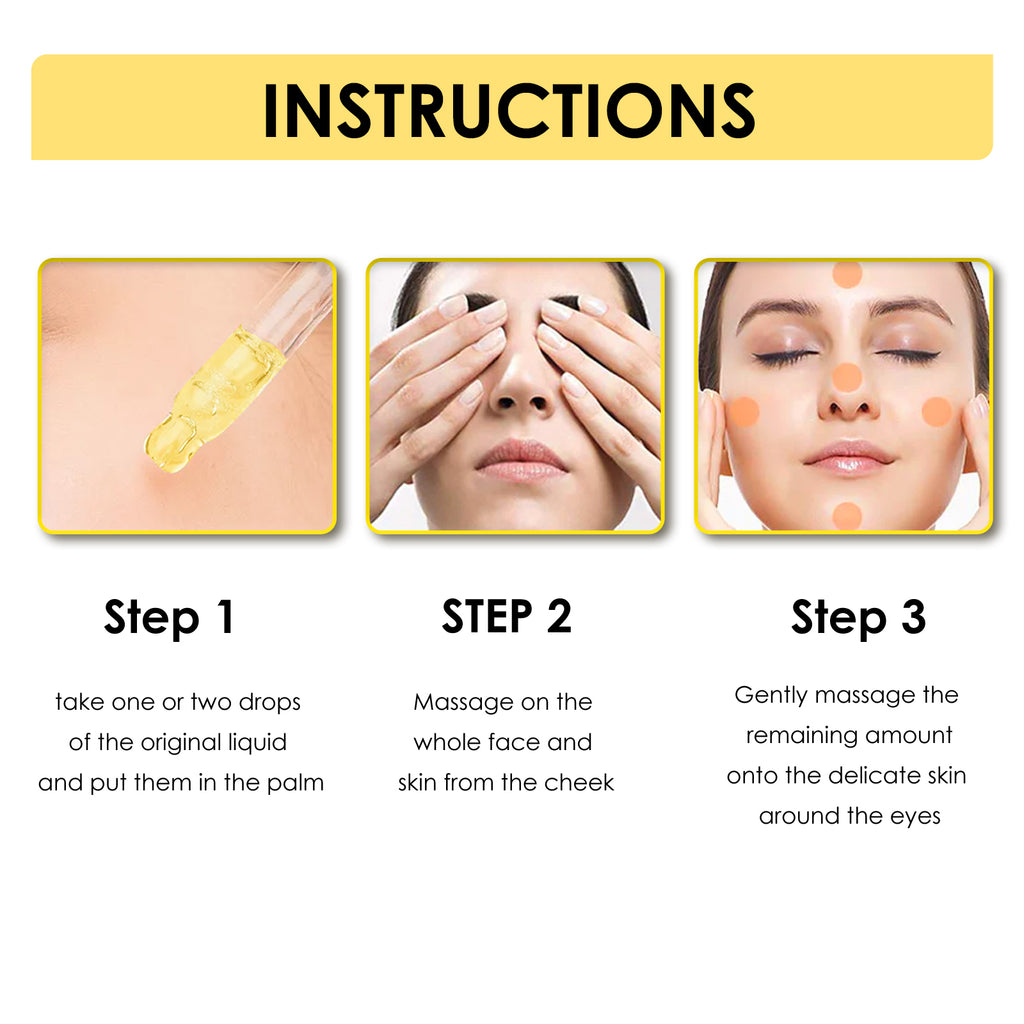 INSTRUCTIONS

Step 1

take one or two drops of the original liquid and put them in the palm

STEP 2

Massage on the whole face and skin from the cheek

Step 3

Gently massage the remaining amount onto the delicate skin around the eyes